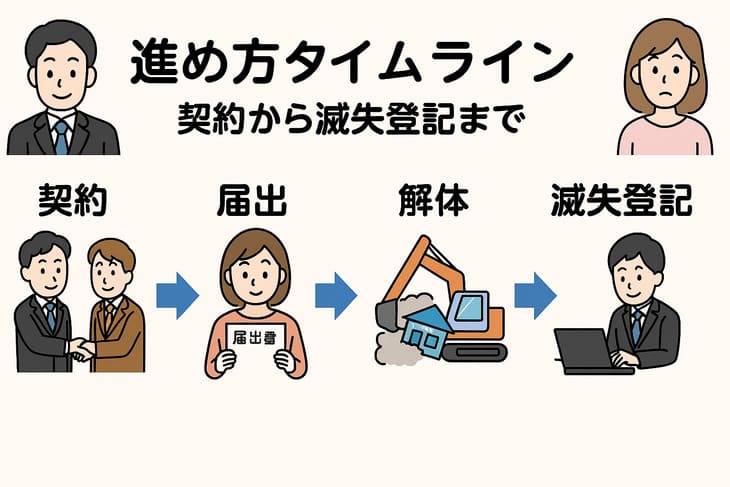 進め方タイムライン
契約から滅失登記まで

契約

届出

解体

滅失登記

届出書